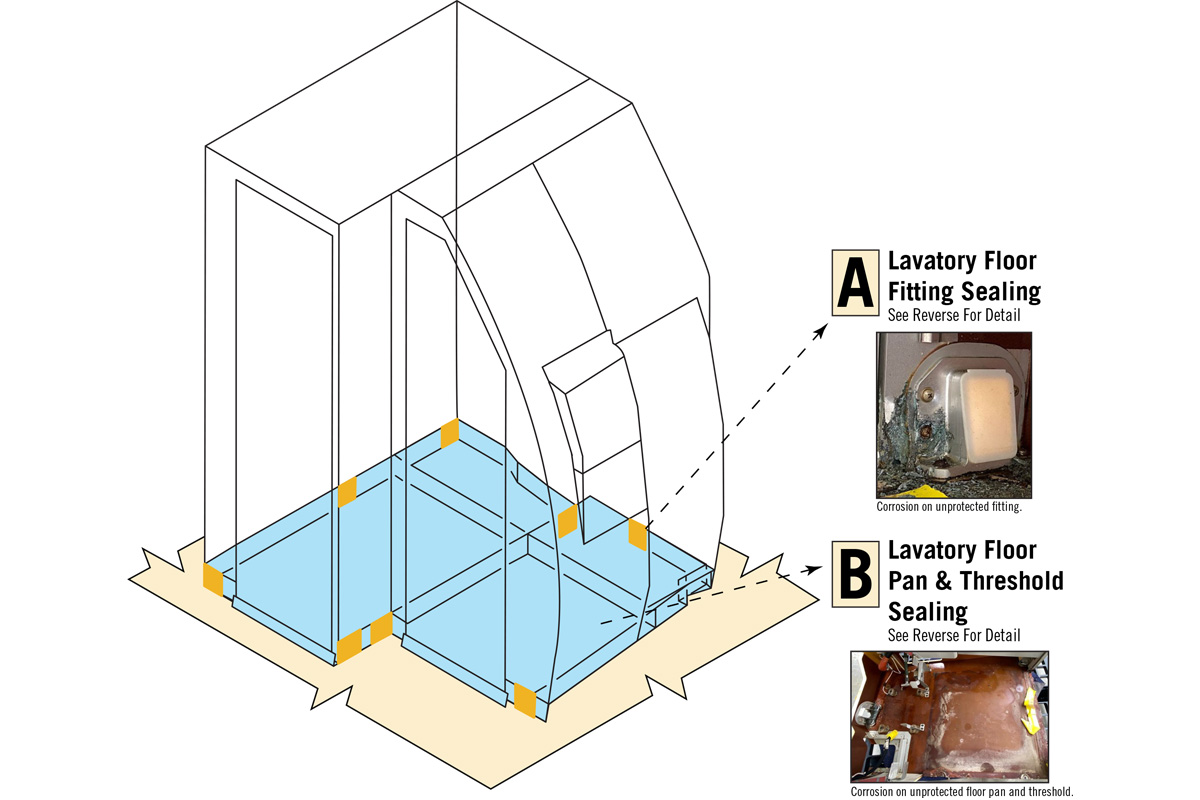 A Lavatory Floor Fitting Sealing
See Reverse For Detail

Corrosion on unprotected fitting.

B Lavatory Floor Pan & Threshold Sealing
See Reverse For Detail

Corrosion on unprotected floor pan and threshold.