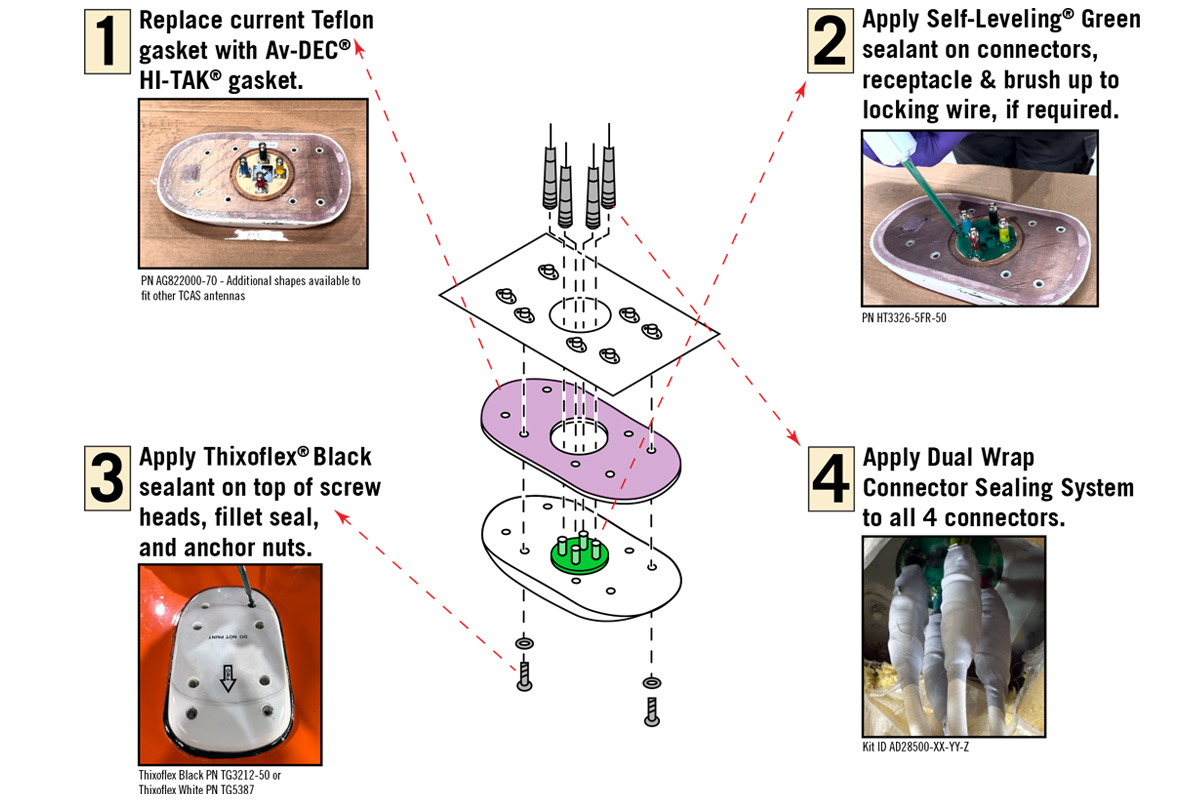 1 Replace current Teflon gasket with Av-DEC® HI-TAK® gasket.

PN AG822000-70 - Additional shapes available to fit other TCAS antennas

2 Apply Self-Leveling® Green sealant on connectors, receptacle & brush up to locking wire, if required.

PN HT3326-5FR-50

3 Apply Thixoflex® Black sealant on top of screw heads, fillet seal, and anchor nuts.

DO NOT PAINT

Thixoflex Black PN TG3212-50 or Thixoflex White PN TG5387

4 Apply Dual Wrap Connector Sealing System to all 4 connectors.

Kit ID AD28500-XX-YY-Z